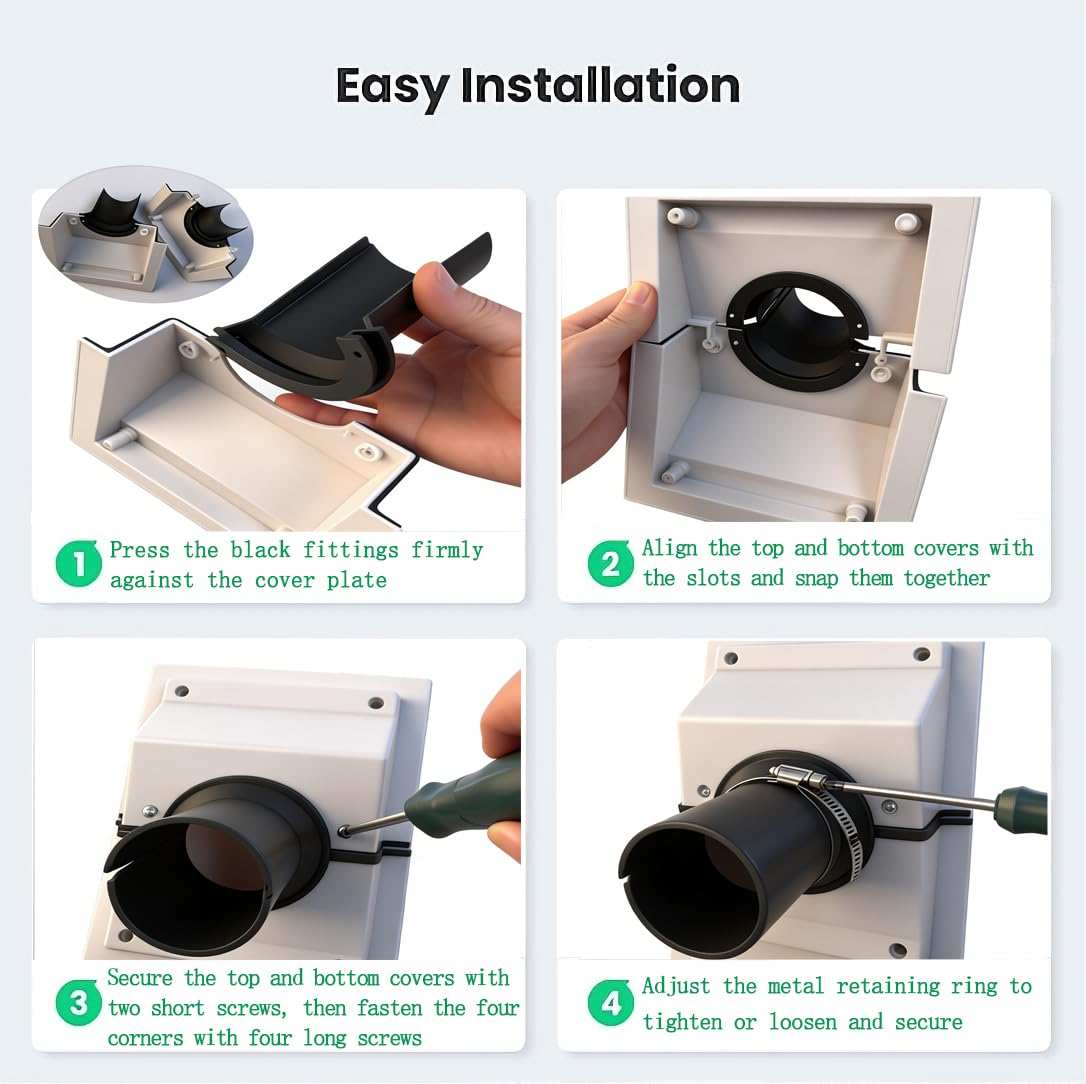 Easy Installation

1 Press the black fittings firmly against the cover plate

2 Align the top and bottom covers with the slots and snap them together

3 Secure the top and bottom covers with two short screws, then fasten the four corners with four long screws

4 Adjust the metal retaining ring to tighten or loosen and secure